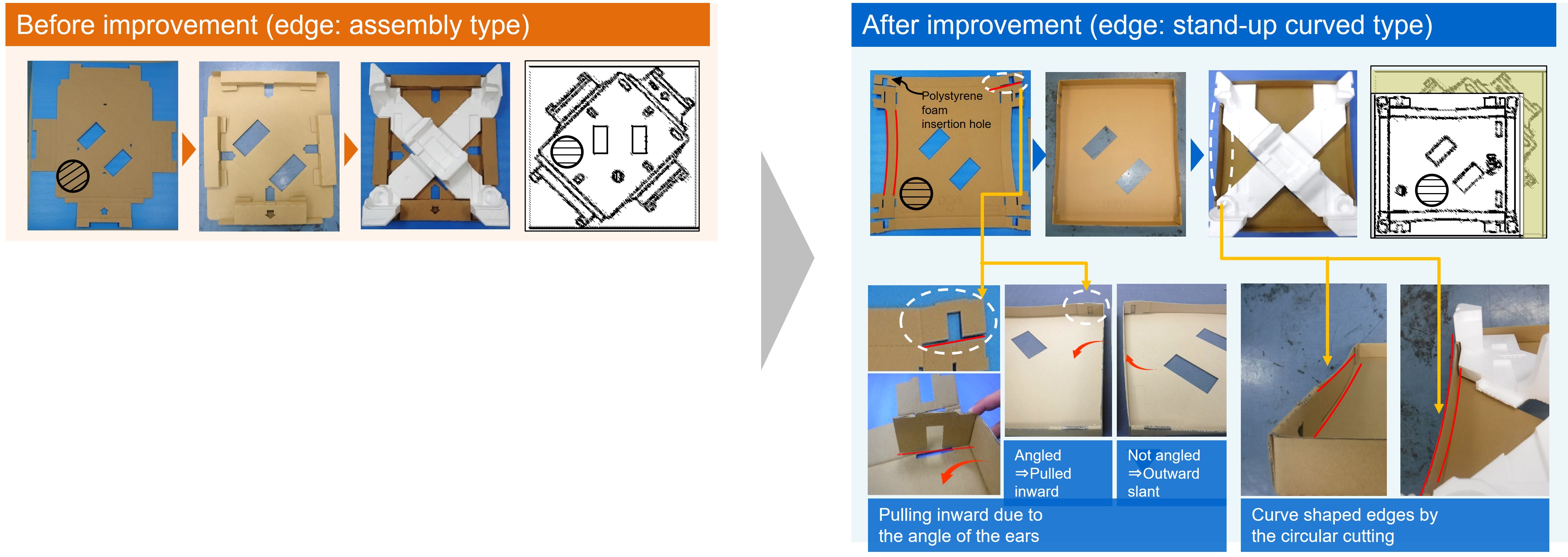 Before improvement (edge: assembly type)

After improvement (edge: stand-up curved type)

Polystyrene foam insertion hole

Angled ⇒Pulled inward

Not angled ⇒Outward slant

Pulling inward due to the angle of the ears

Curve shaped edges by the circular cutting