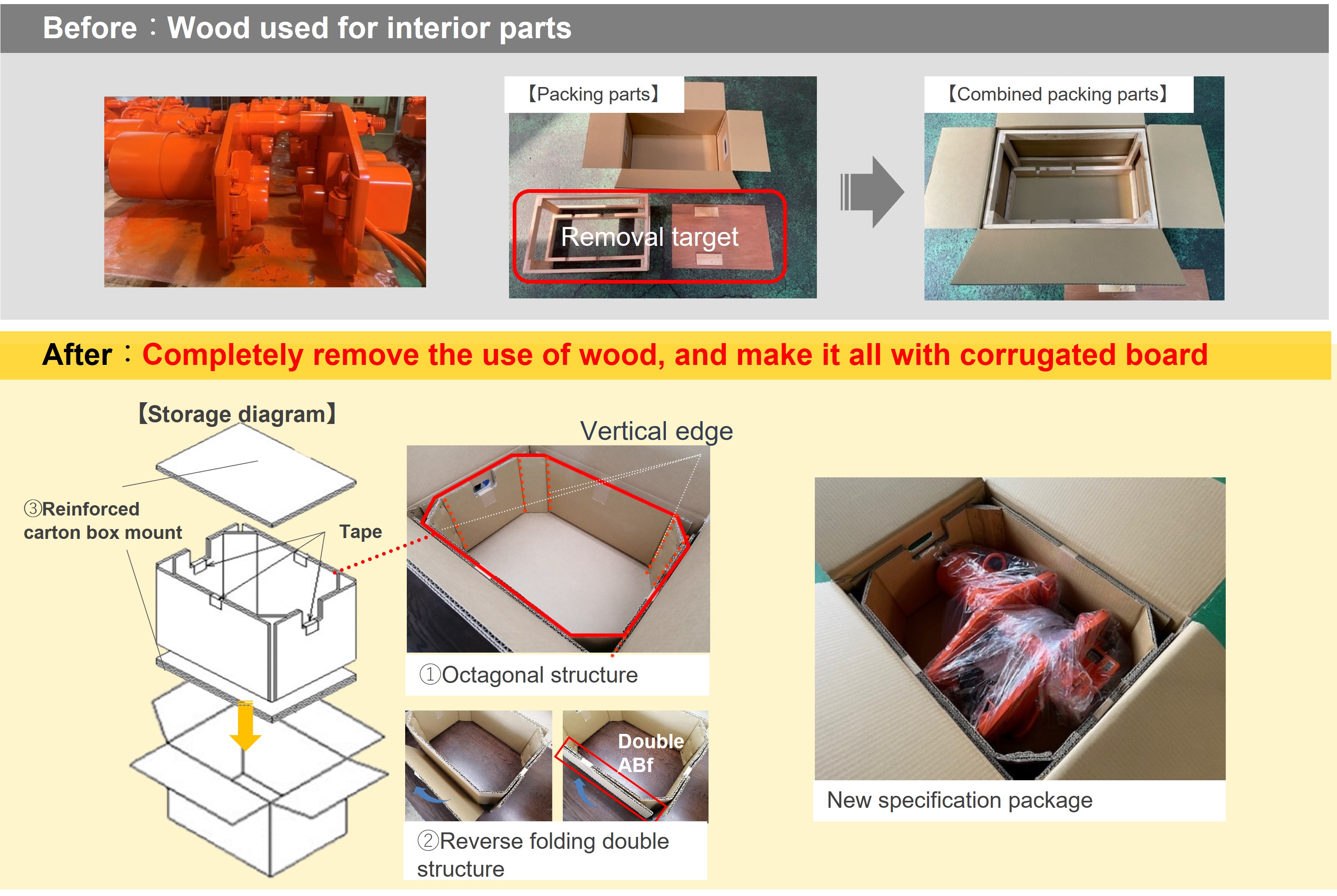 Before：Wood used for interior parts

【Packing parts】

Removal target

【Combined packing parts】

After：Completely remove the use of wood, and make it all with corrugated board

【Storage diagram】

③Reinforced carton box mount

Tape

Vertical edge

①Octagonal structure

Double ABf

②Reverse folding double structure

New specification package