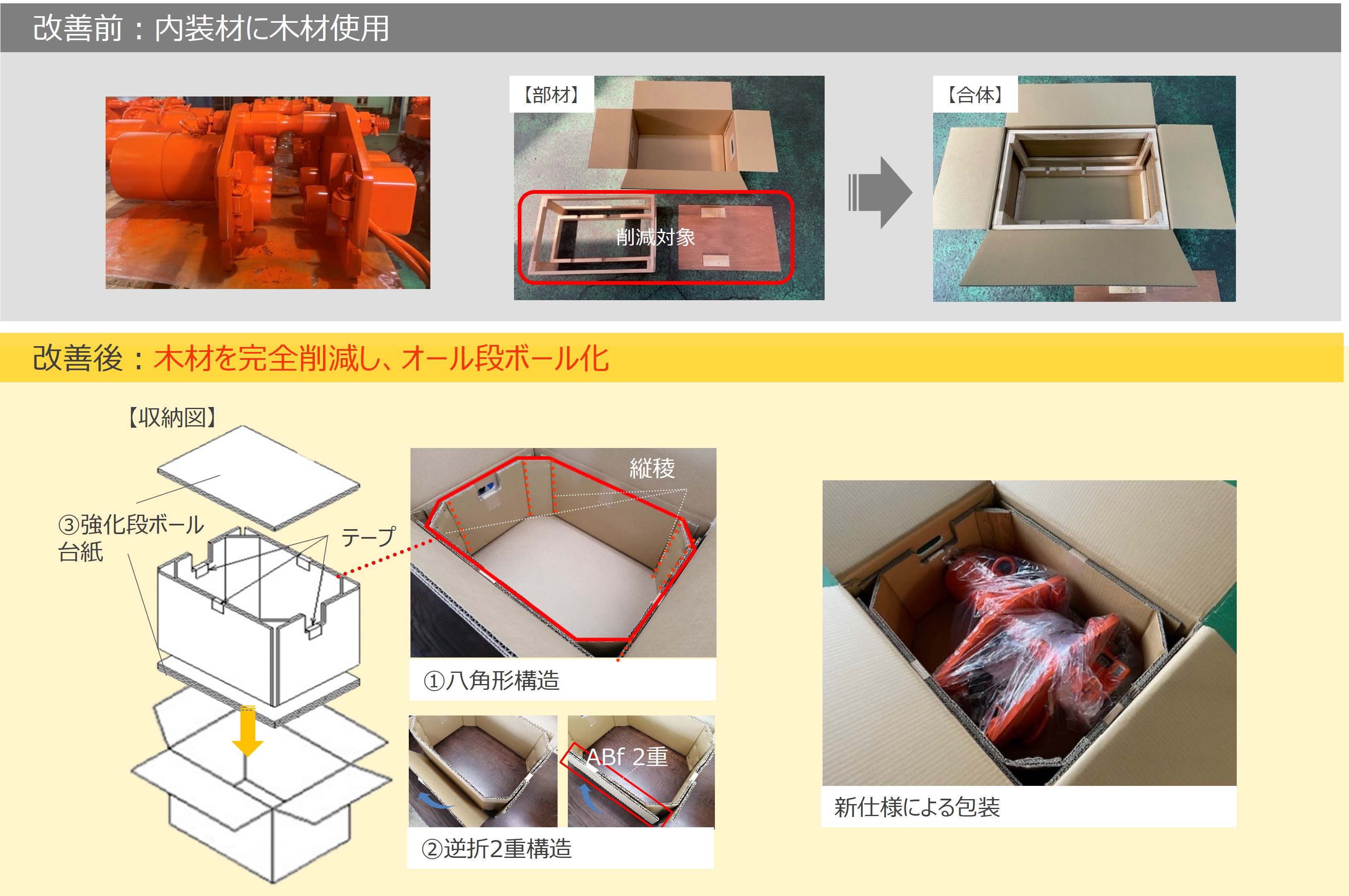 改善前：内装材に木材使用

【部材】

削減対象

【合体】

改善後：木材を完全削減し、オール段ボール化

【収納図】

③強化段ボール台紙

テープ

縦稜

①八角形構造

ABf 2重

②逆折2重構造

新仕様による包装